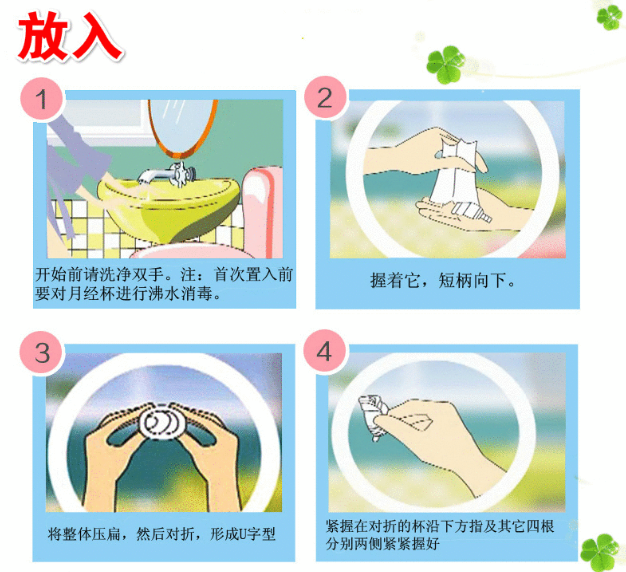 放入

1

开始前请洗净双手。注：首次置入前要对月经杯进行沸水消毒。

2

握着它，短柄向下。

3

将整体压扁，然后对折，形成U字型

4

紧握在对折的杯沿下方指及其它四根分别两侧紧紧握好