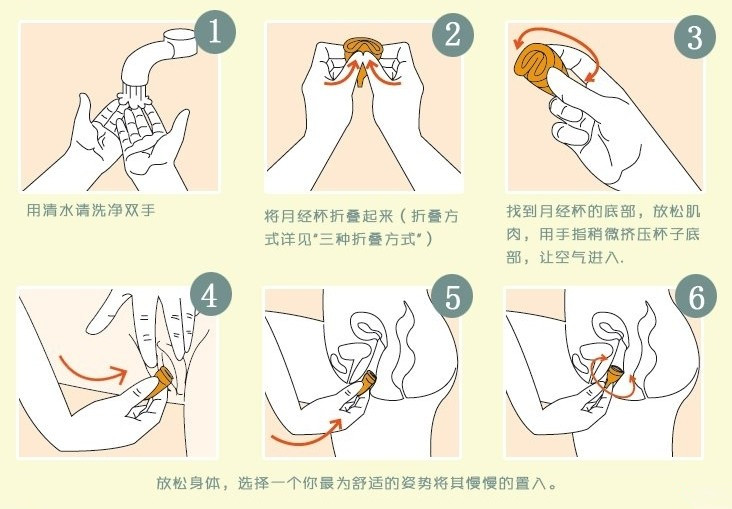 1

用清水请洗净双手

2

将月经杯折叠起来（折叠方式详见“三种折叠方式”）

3

找到月经杯的底部，放松肌肉，用手指稍微挤压杯子底部，让空气进入.

4

5

6

放松身体，选择一个你最为舒适的姿势将其慢慢的置入。