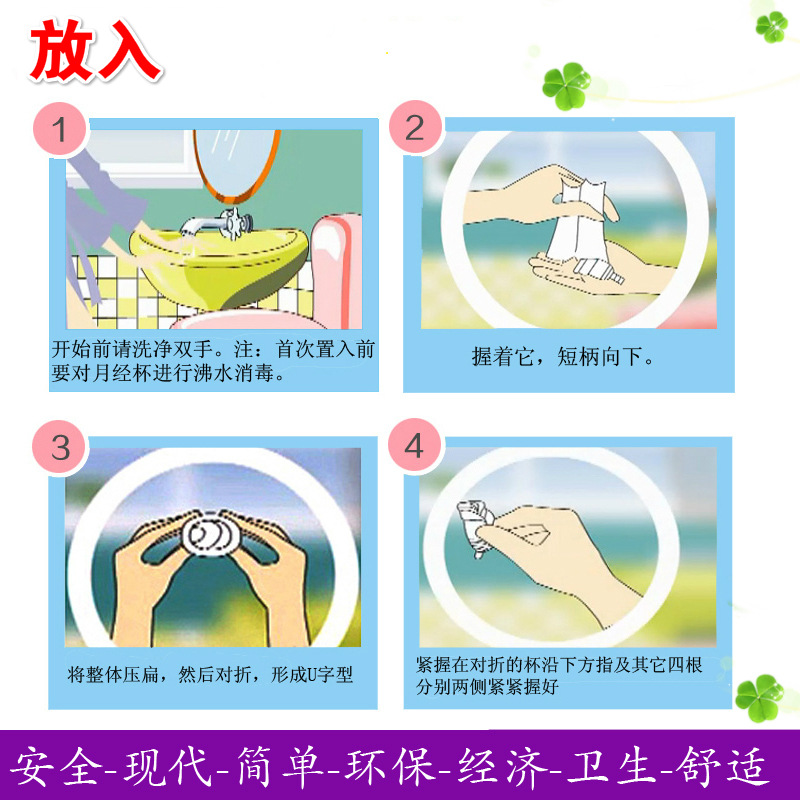 放入

1

开始前请洗净双手。注：首次置入前要对月经杯进行沸水消毒。

2

握着它，短柄向下。

3

将整体压扁，然后对折，形成U字型

4

紧握在对折的杯沿下方指及其它四根分别两侧紧紧握好

安全-现代-简单-环保-经济-卫生-舒适